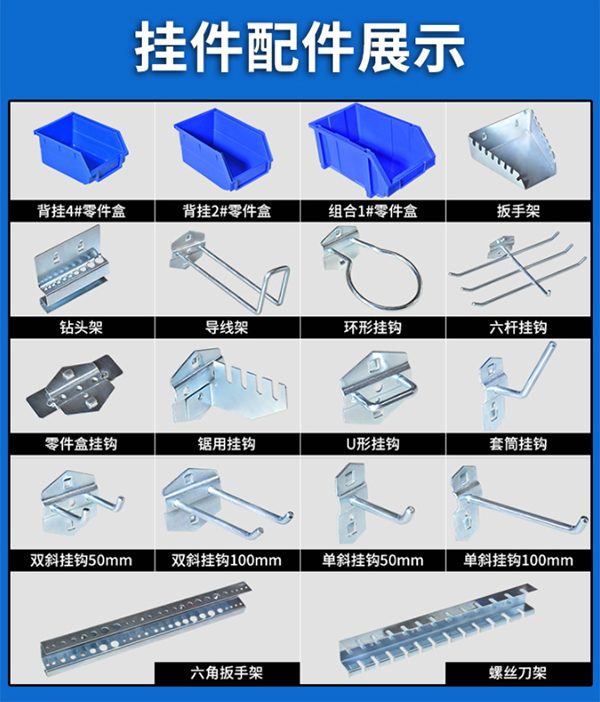 挂件配件展示

背挂4#零件盒
背挂2#零件盒
组合1#零件盒
扳手架
钻头架
导线架
环形挂钩
六杆挂钩
零件盒挂钩
锯用挂钩
U形挂钩
套筒挂钩
双斜挂钩50mm
双斜挂钩100mm
单斜挂钩50mm
单斜挂钩100mm
六角扳手架
螺丝刀架