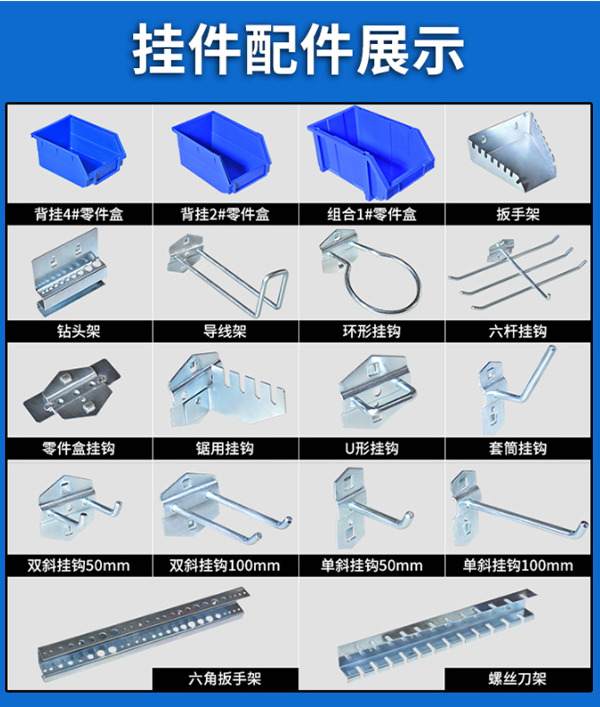 挂件配件展示

背挂4#零件盒

背挂2#零件盒

组合1#零件盒

扳手架

钻头架

导线架

环形挂钩

六杆挂钩

零件盒挂钩

锯用挂钩

U形挂钩

套筒挂钩

双斜挂钩50mm

双斜挂钩100mm

单斜挂钩50mm

单斜挂钩100mm

六角扳手架

螺丝刀架