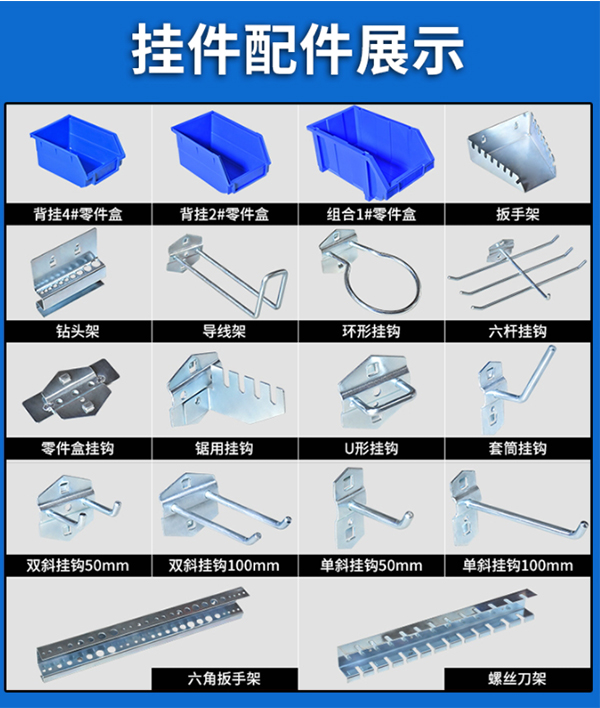 挂件配件展示

背挂4#零件盒
背挂2#零件盒
组合1#零件盒
扳手架

钻头架
导线架
环形挂钩
六杆挂钩

零件盒挂钩
锯用挂钩
U形挂钩
套筒挂钩

双斜挂钩50mm
双斜挂钩100mm
单斜挂钩50mm
单斜挂钩100mm

六角扳手架
螺丝刀架