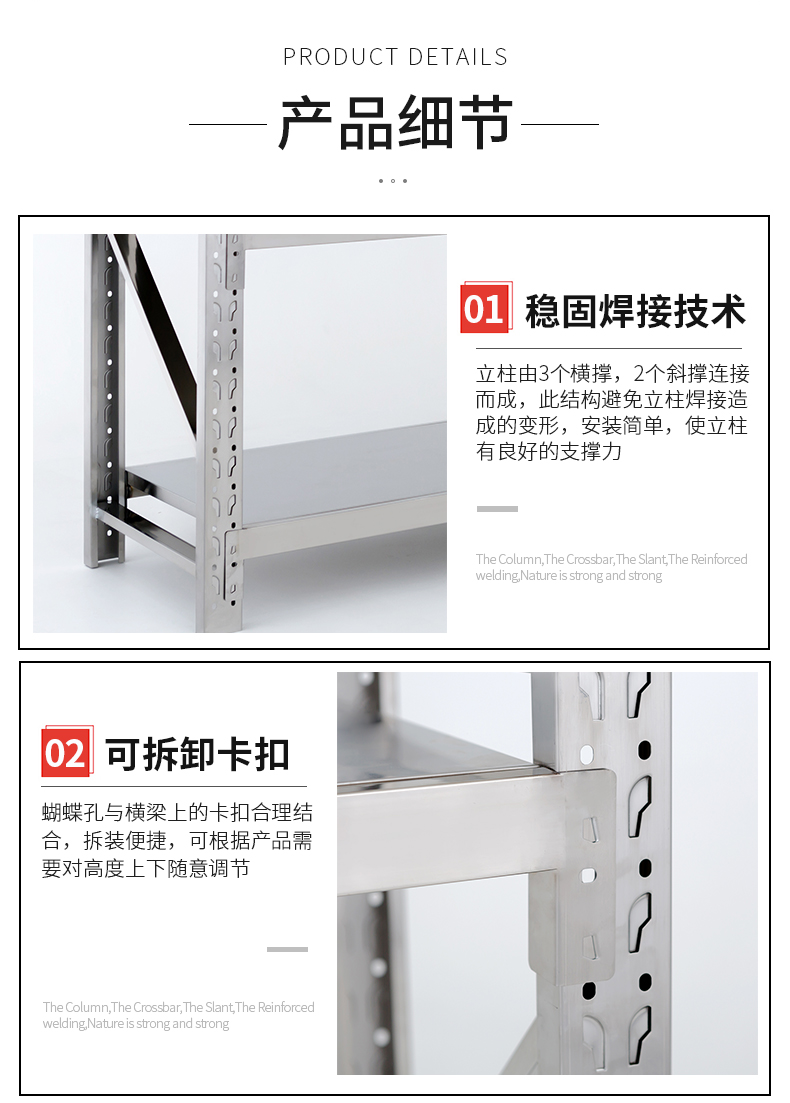 PRODUCT DETAILS

产品细节

01 稳固焊接技术

立柱由3个横撑，2个斜撑连接而成，此结构避免立柱焊接造成的变形，安装简单，使立柱有良好的支撑力

The Column,The Crossbar,The Slant,The Reinforced welding,Nature is strong and strong

02 可拆卸卡扣

蝴蝶孔与横梁上的卡扣合理结合，拆装便捷，可根据产品需要对高度上下随意调节

The Column,The Crossbar,The Slant,The Reinforced welding,Nature is strong and strong