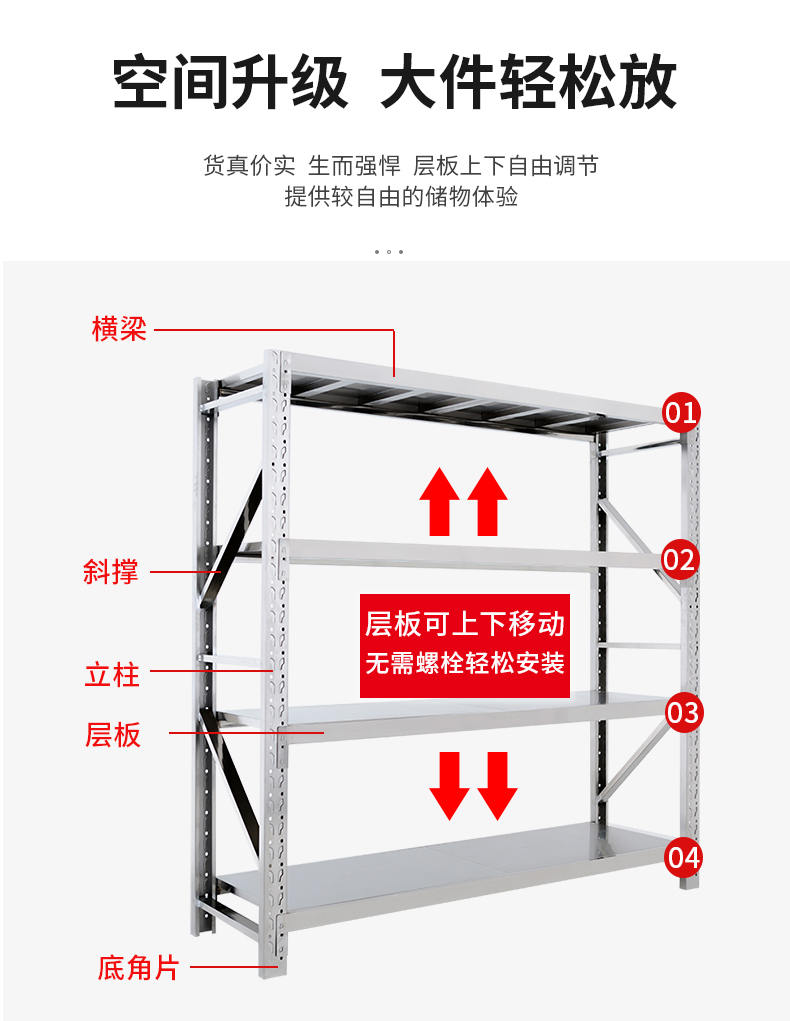 空间升级 大件轻松放

货真价实 生而强悍 层板上下自由调节
提供较自由的储物体验

横梁

01

斜撑

02

层板可上下移动
无需螺栓轻松安装

立柱

层板

03

04

底角片