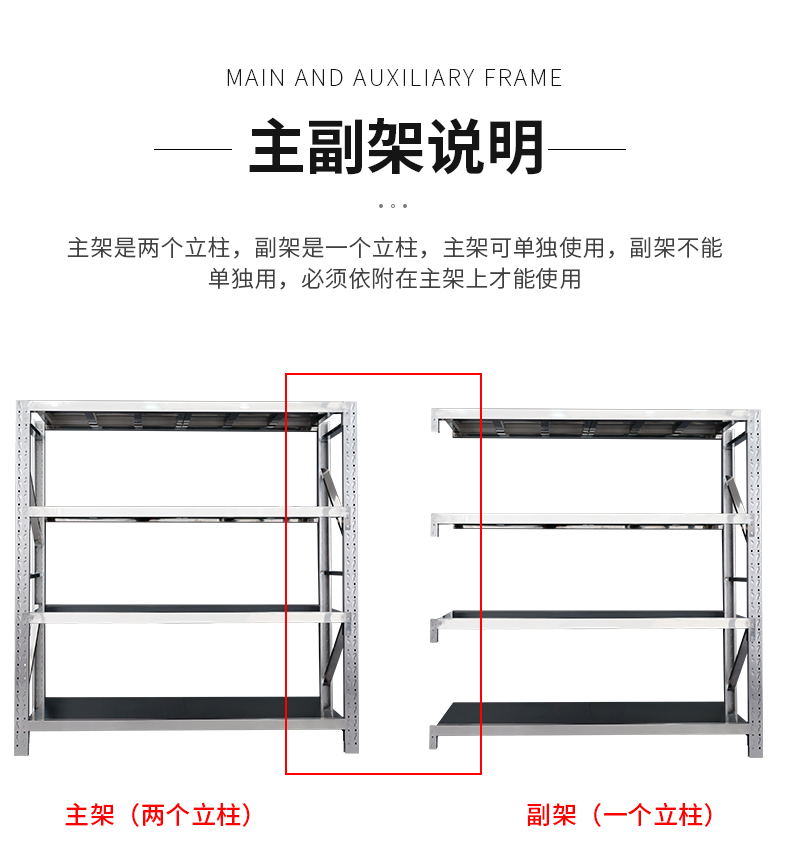 MAIN AND AUXILIARY FRAME

主副架说明

主架是两个立柱，副架是一个立柱，主架可单独使用，副架不能单独用，必须依附在主架上才能使用

主架（两个立柱）

副架（一个立柱）